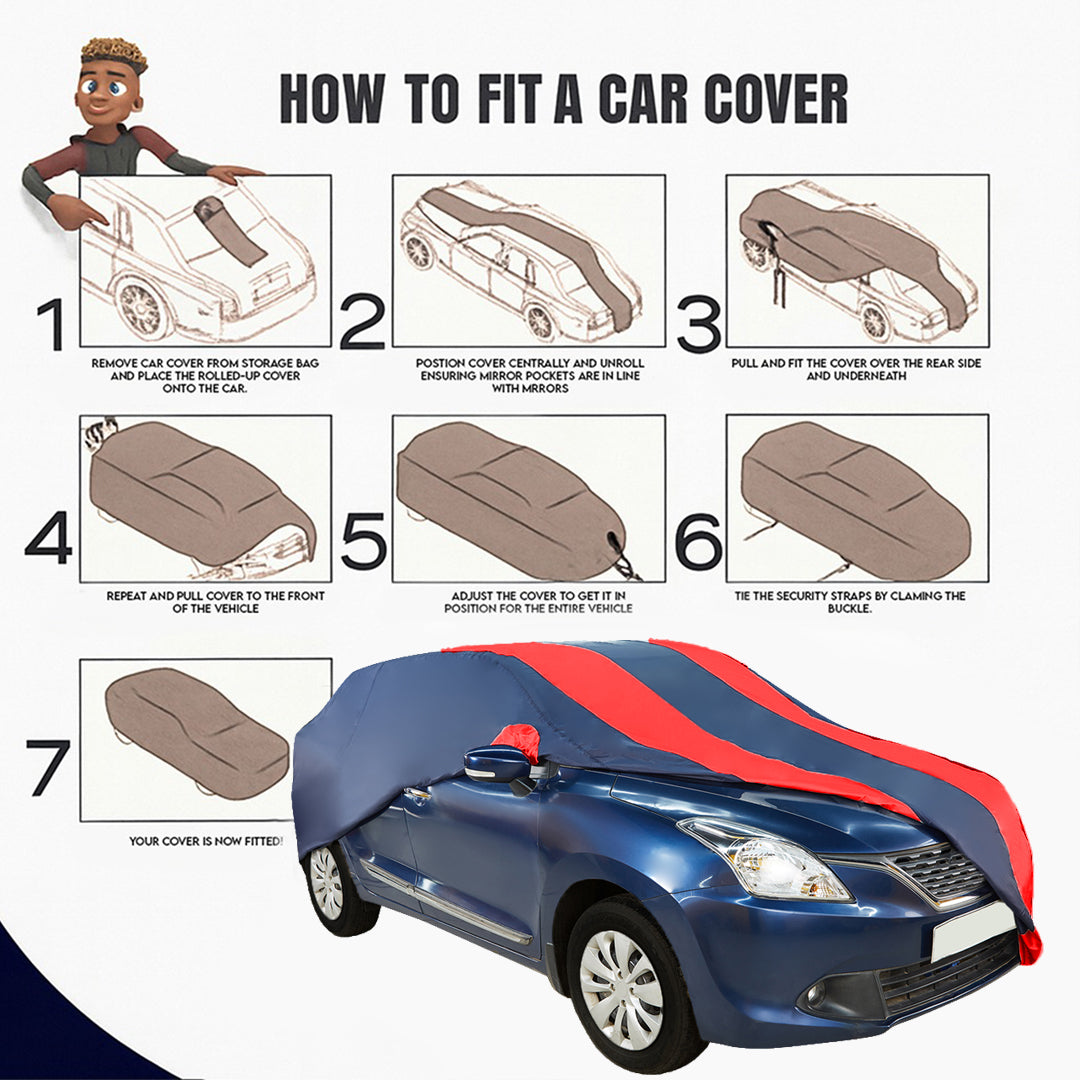 HOW TO FIT A CAR COVER

1
REMOVE CAR COVER FROM STORAGE BAG AND PLACE THE ROLLED-UP COVER ONTO THE CAR.

2
POSTION COVER CENTRALLY AND UNROLL ENSURING MIRROR POCKETS ARE IN LINE WITH MRRORS

3
PULL AND FIT THE COVER OVER THE REAR SIDE AND UNDERNEATH

4
REPEAT AND PULL COVER TO THE FRONT OF THE VEHICLE

5
ADJUST THE COVER TO GET IT IN POSITION FOR THE ENTIRE VEHICLE

6
TIE THE SECURITY STRAPS BY CLAMING THE BUCKLE.

7
YOUR COVER IS NOW FITTED!